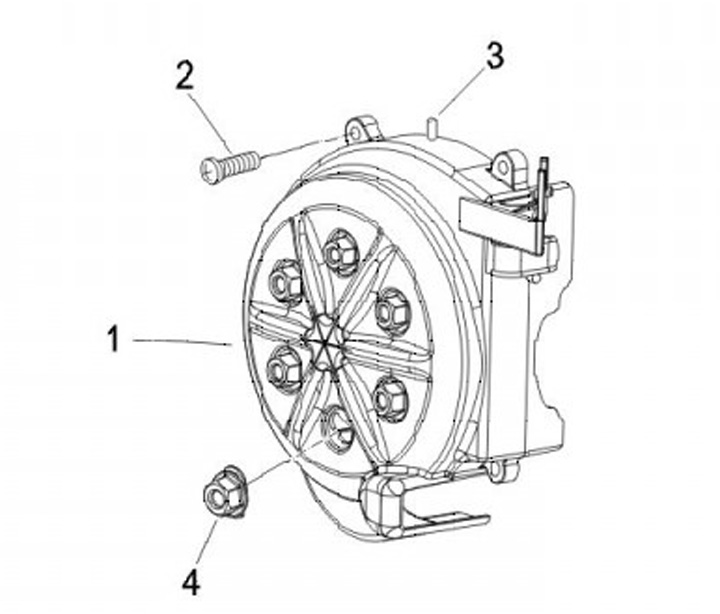 2
3
1
4