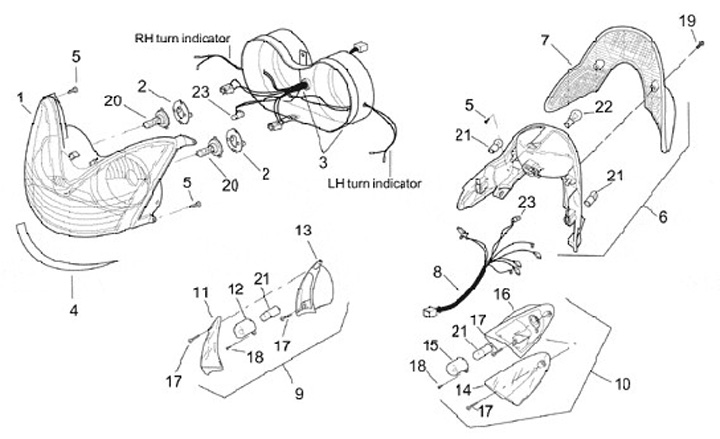 RH turn indicator
5
1
20
2
23
3
2
20
5
LH turn indicator
4
19
7
5
22
21
21
6
23
8
13
11
12
21
17
18
17
9
16
17
21
15
18
14
17
10