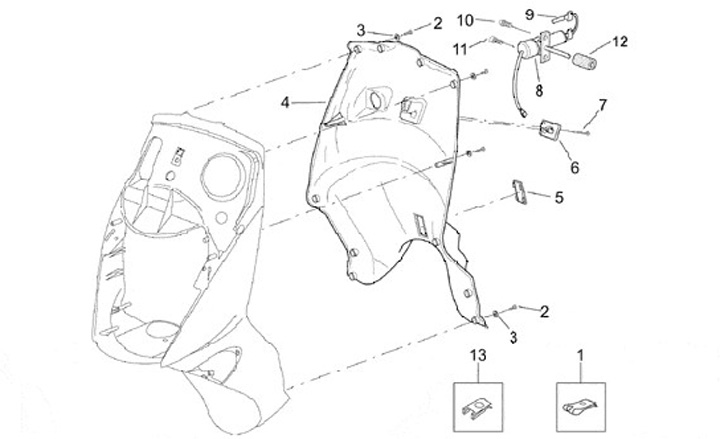 3
2
10
9
11
12
8
4
7
6
5
2
3
13
1