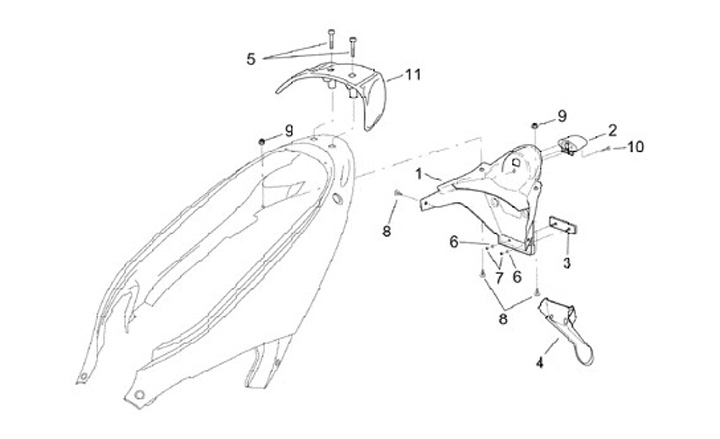 5
11
9
9
2
10
1
8
6
3
7
6
8
4