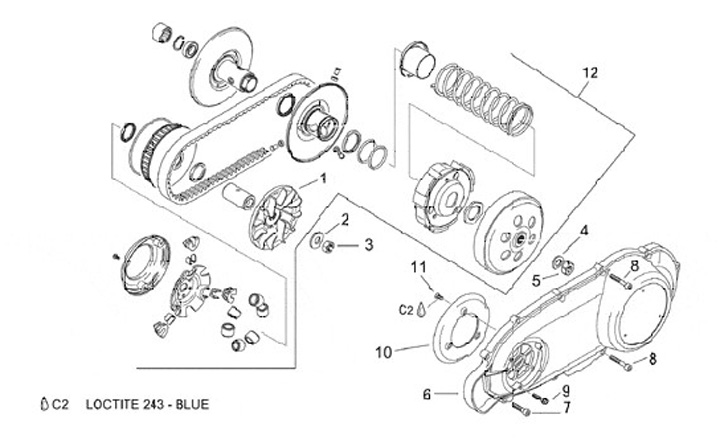 12
1
2
3
4
5
8
11
C2
10
8
6
9
7

C2 LOCTITE 243 - BLUE