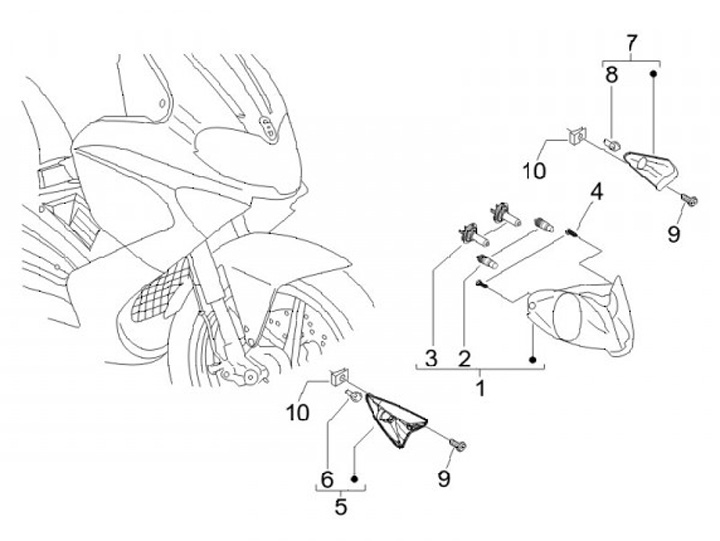 7
8
10
4
9
3
2
1
10
6
9
5