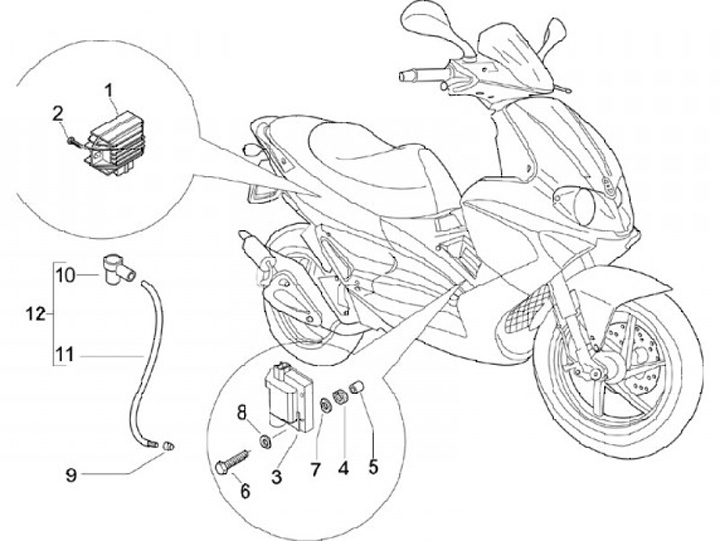 1
2
10
12
11
9
8
3
6
7
4
5