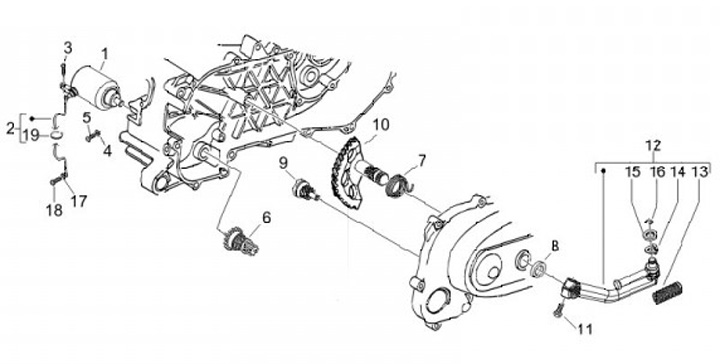 3
1
2
19
5
4
18
17
10
9
7
6
12
15
16
14
13
B
11