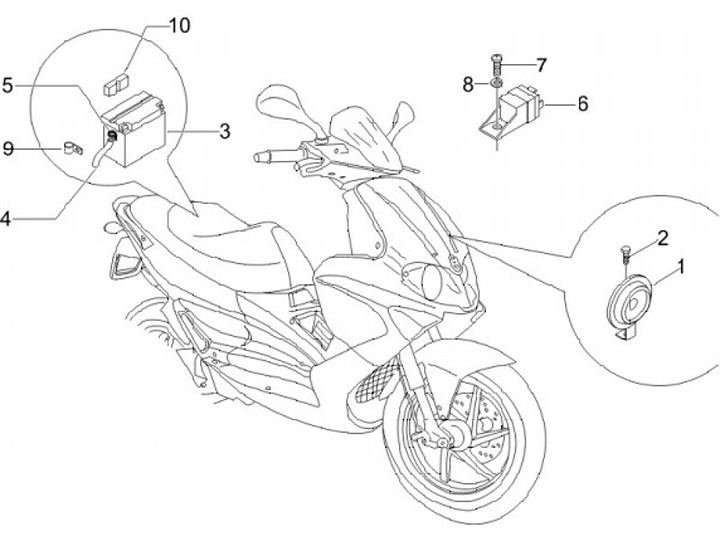 10
5
3
9
4
7
8
6
2
1