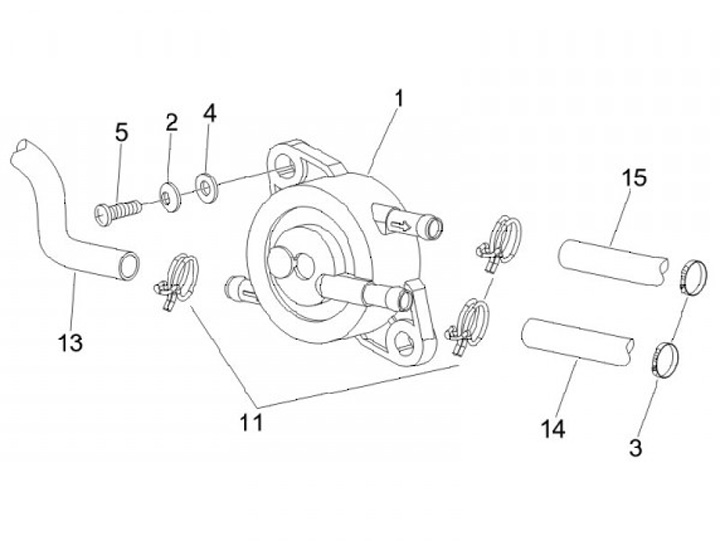 1
5
2
4
15
13
11
14
3