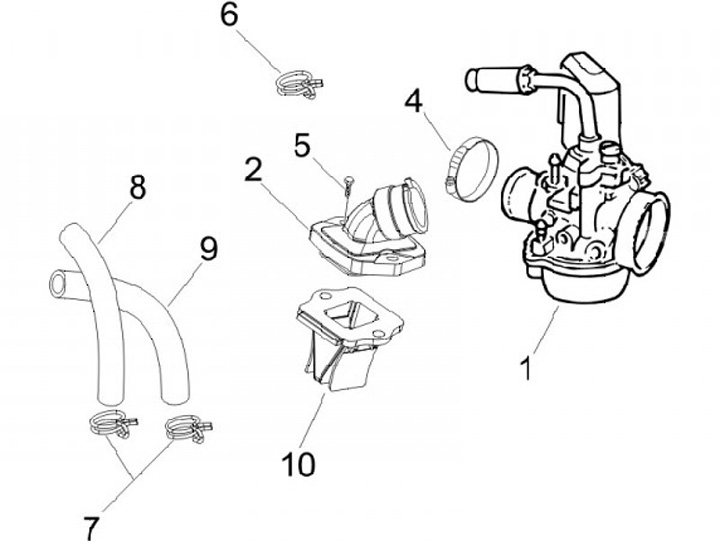 6
4
5
2
8
9
1
10
7