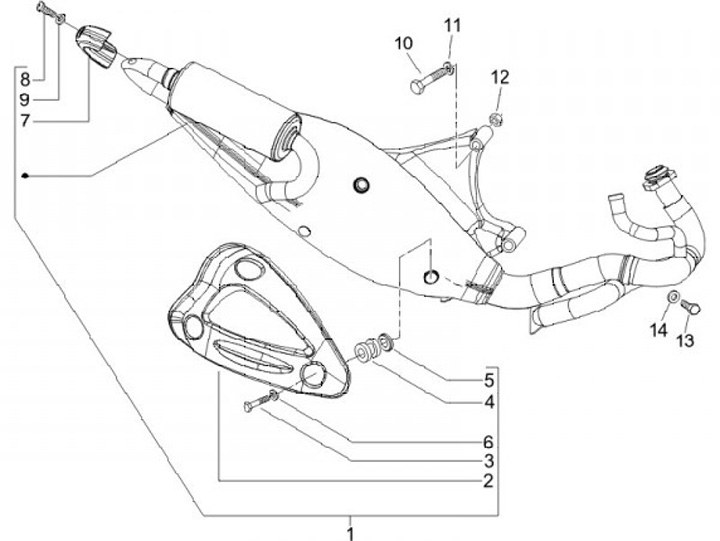 8
9
7
10
11
12
14
13
5
4
6
3
2
1