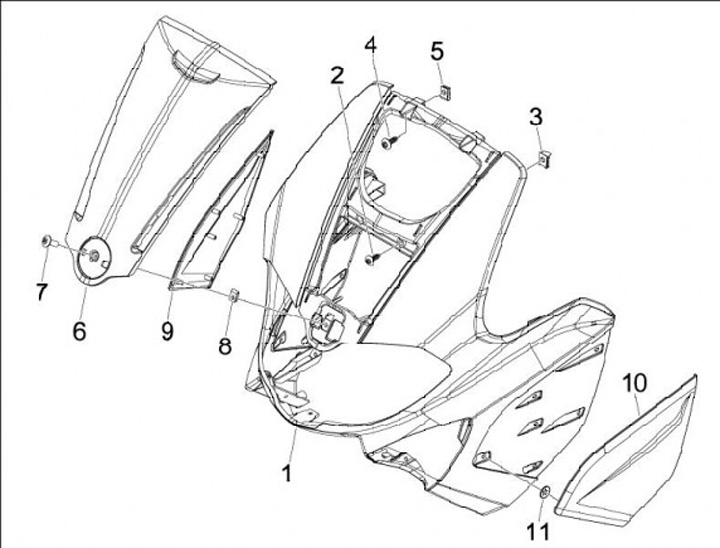 4
5
2
3
7
6
9
8
10
1
11