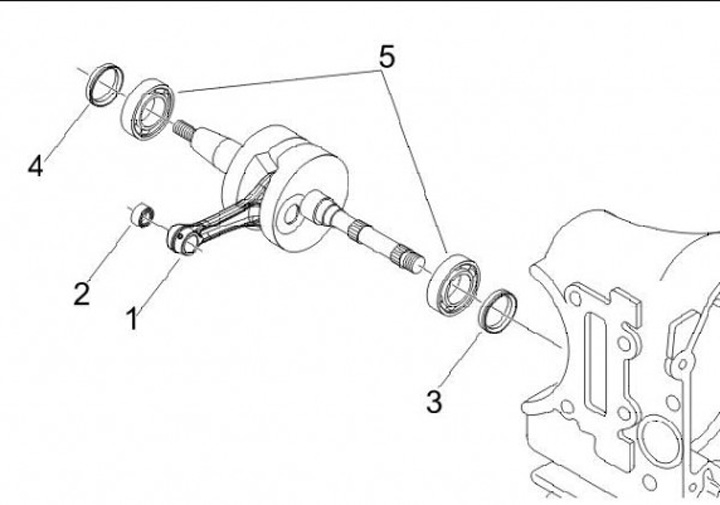 5
4
2
1
3