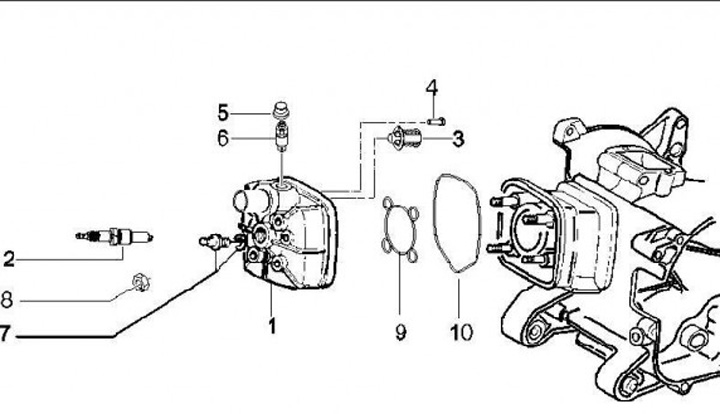 4
5
6
3
2
8
7
1
9
10