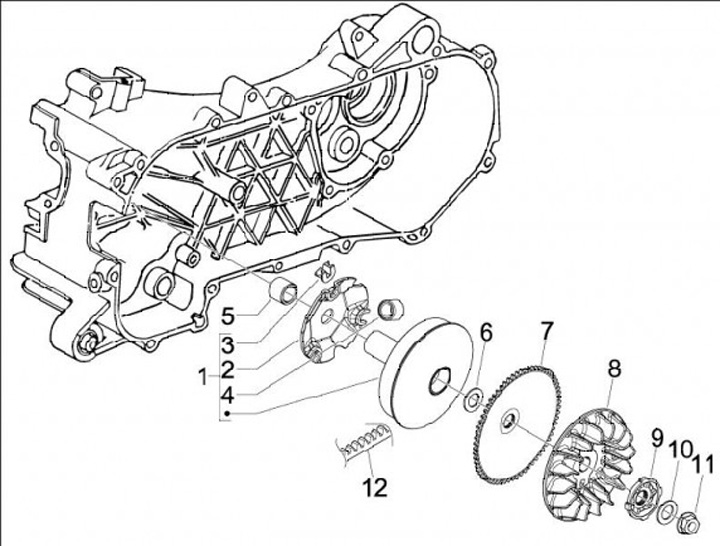 5
3
1
2
4
6
7
8
9
10
11
12