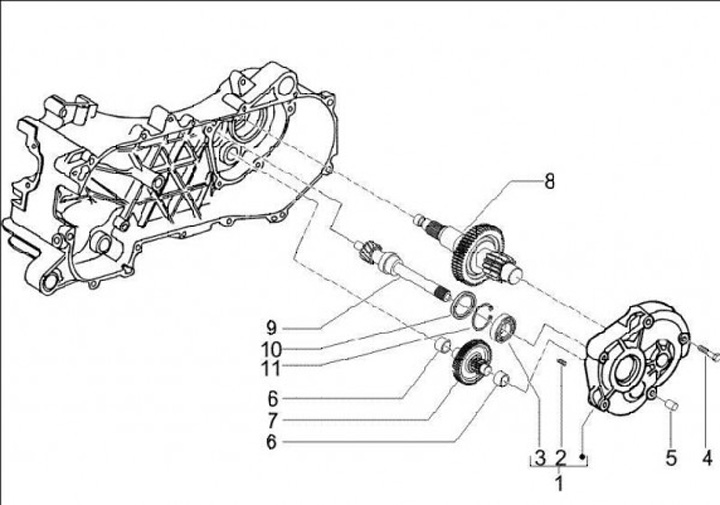 8
9
10
11
6
7
6
3
2
1
5
4