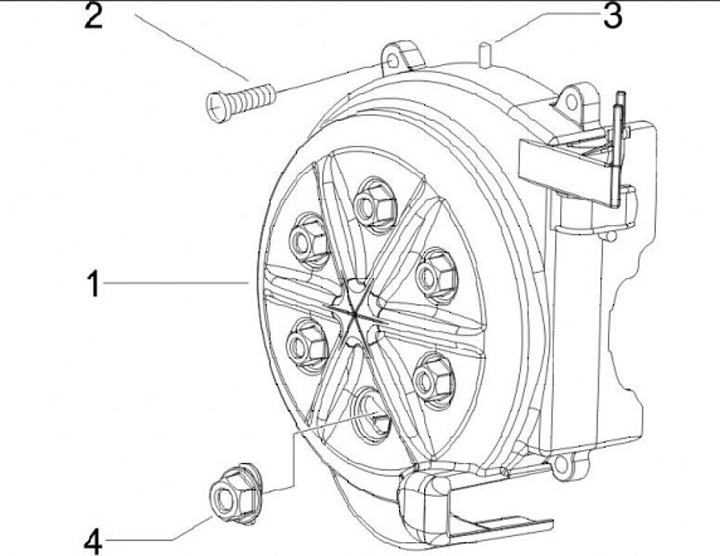 2
3
1
4