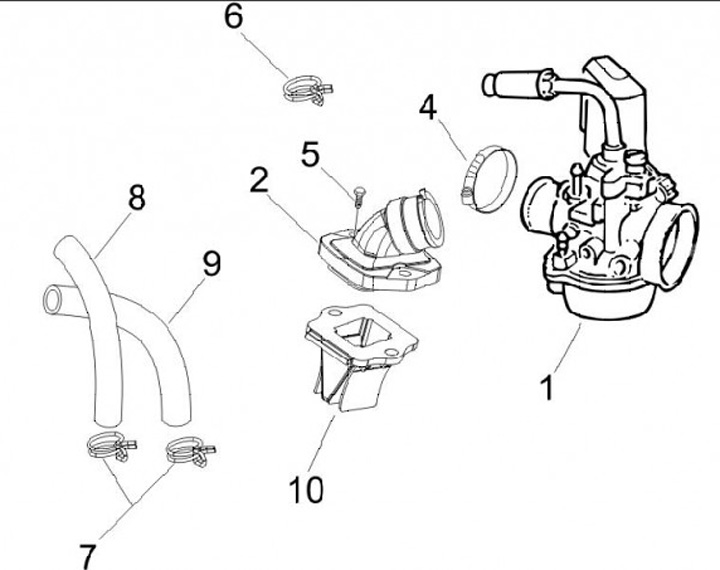 6
4
5
2
8
9
1
10
7