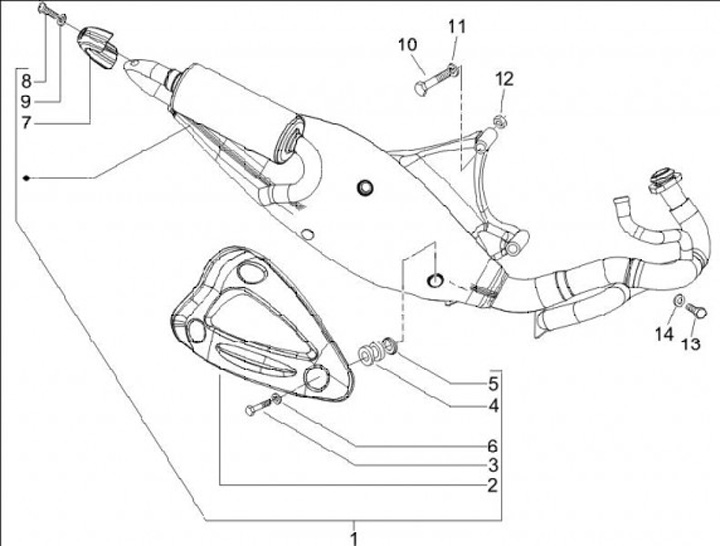 8
9
7
10
11
12
14
13
5
4
6
3
2
1