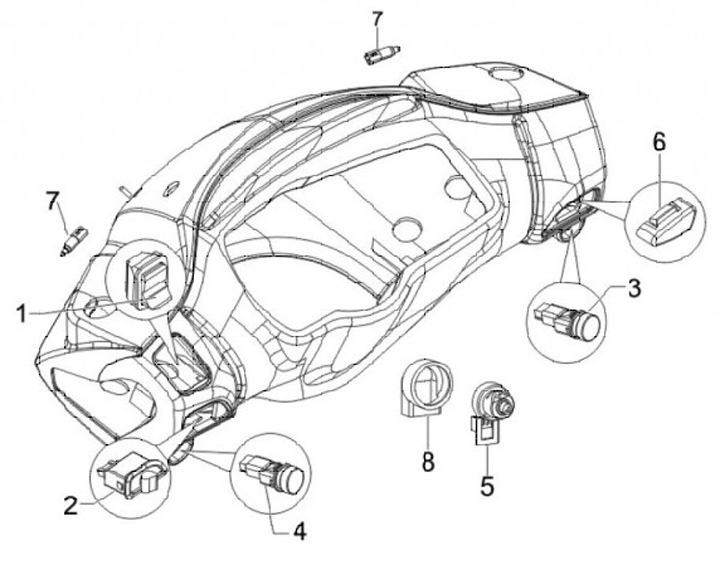 7
6
7
1
3
8
5
2
4