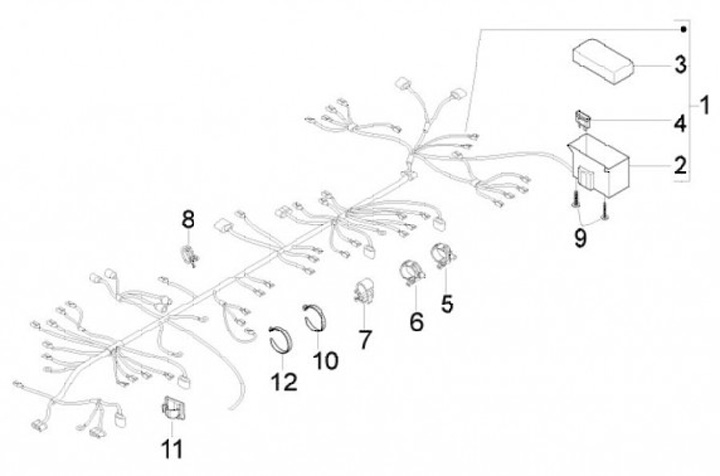 3
1
4
2
9
8
5
6
7
10
12
11