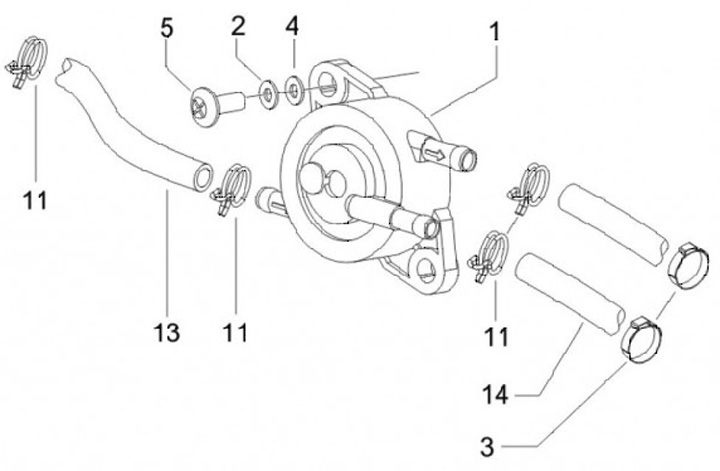 5
2
4
1
11
13
11
11
14
3