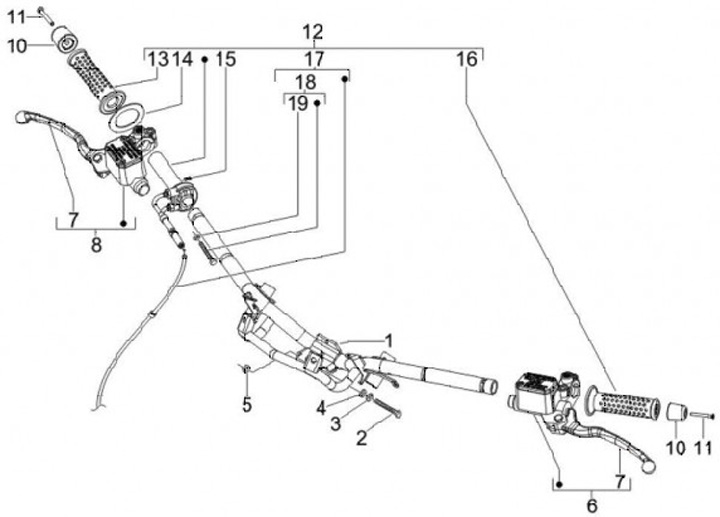 11
10
12
13
14
15
17
16
18
19
7
8
1
5
4
3
2
10
11
7
6