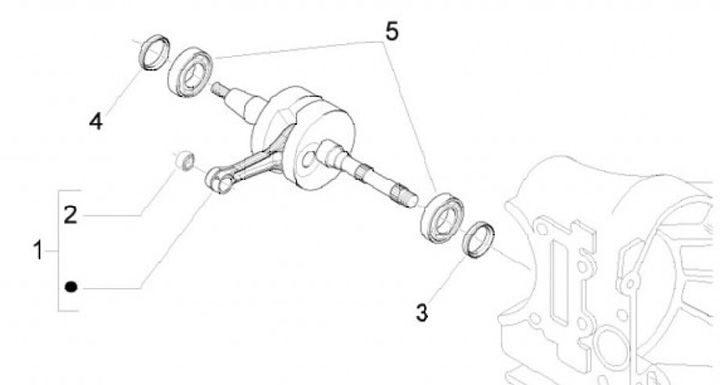 5
4
2
1
3