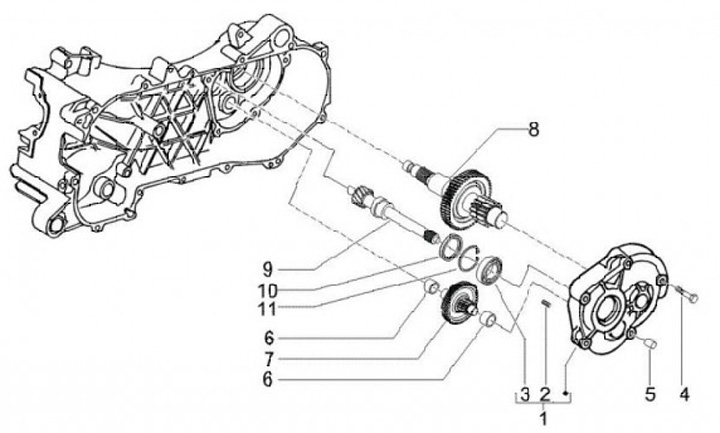 8
9
10
11
6
7
6
3
2
1
5
4