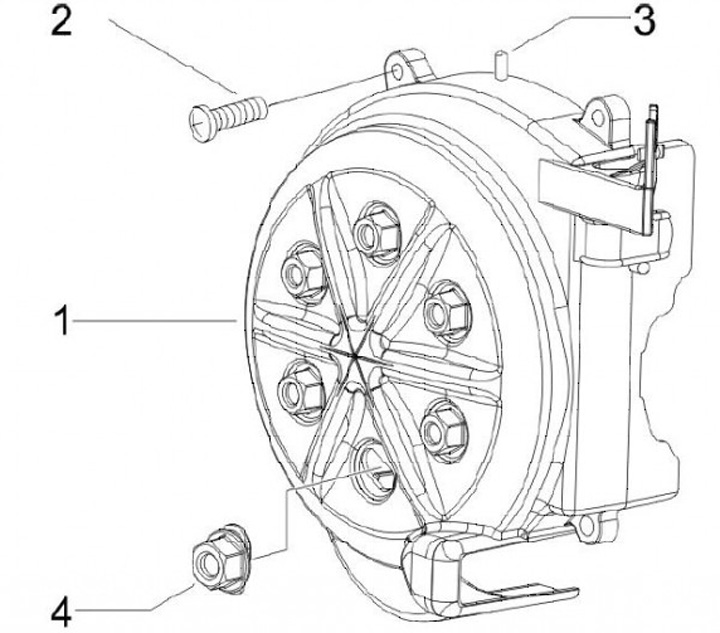 2
3
1
4