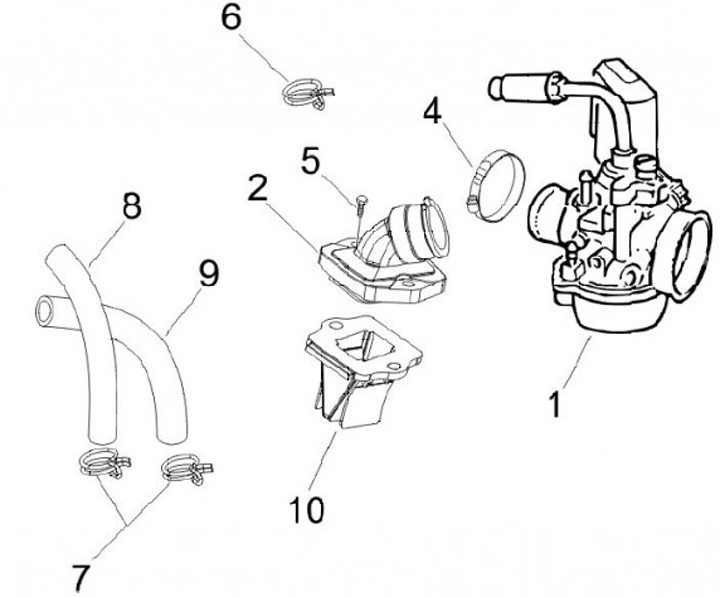 6
4
5
2
8
9
1
10
7