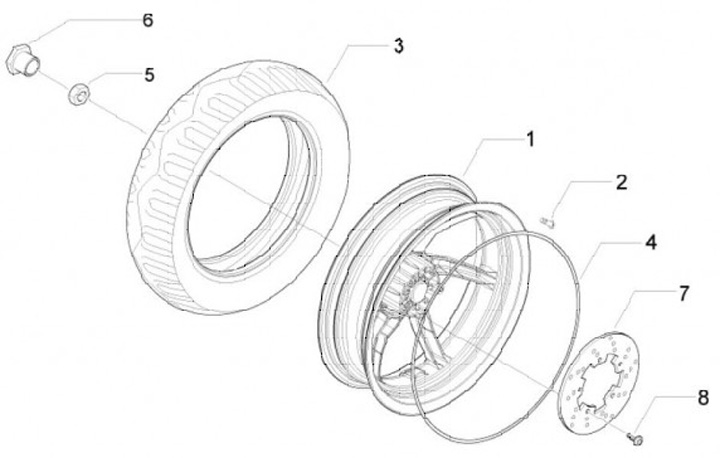 6
3
5
1
2
4
7
8