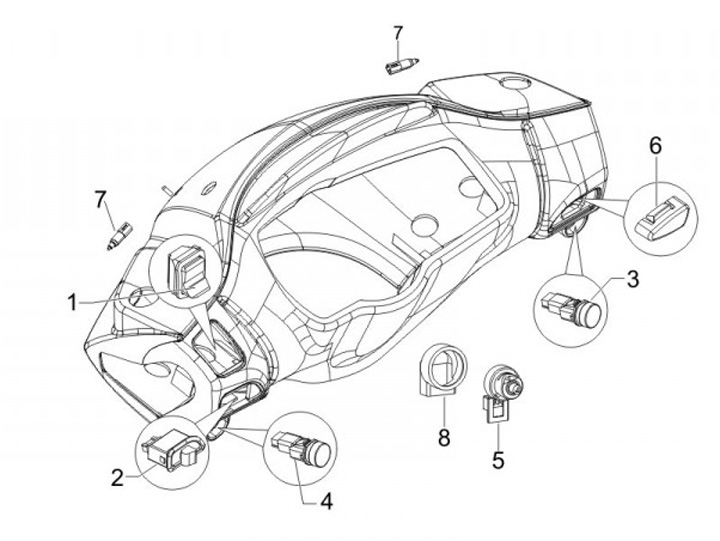 7
6
7
1
3
8
5
2
4