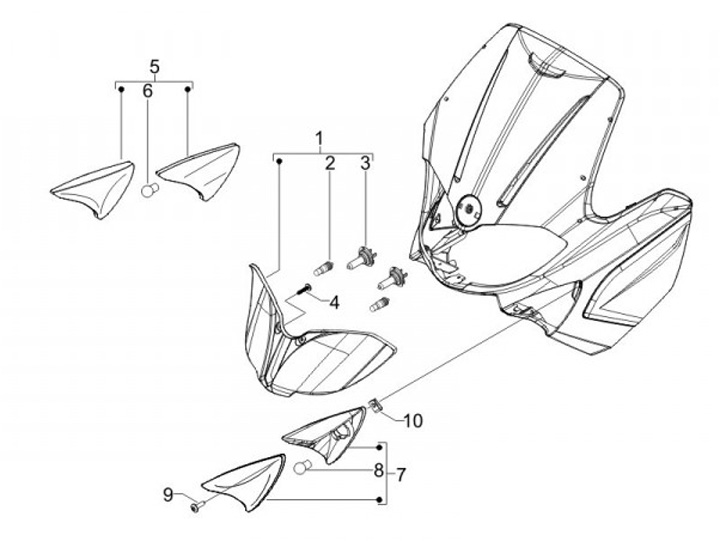 5
6
1
2
3
4
10
8
7
9