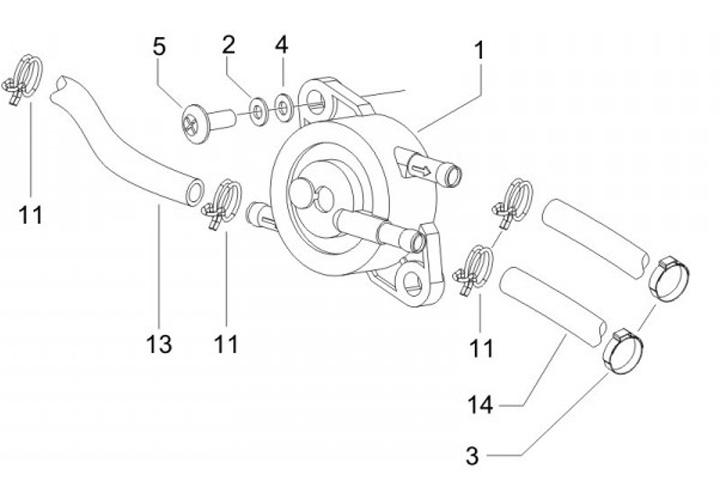 5
2
4
1
11
13
11
11
14
3