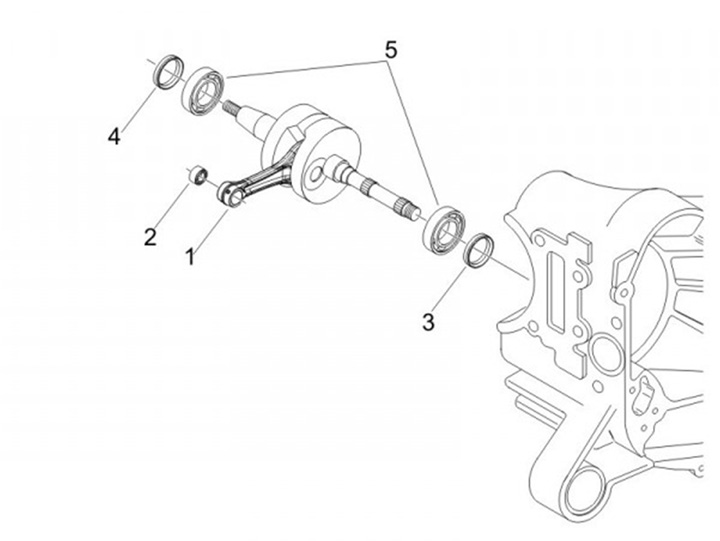 5
4
2
1
3