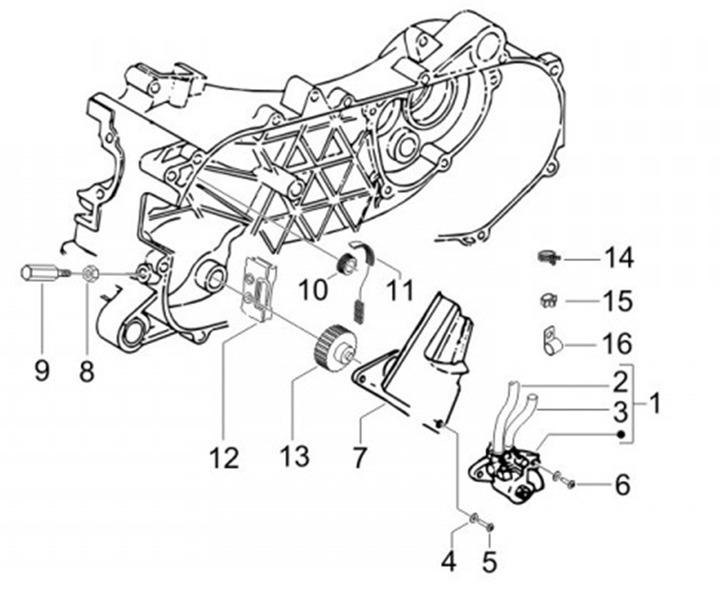 14
15
16
10
11
9
8
2
3
1
12
13
7
6
4
5