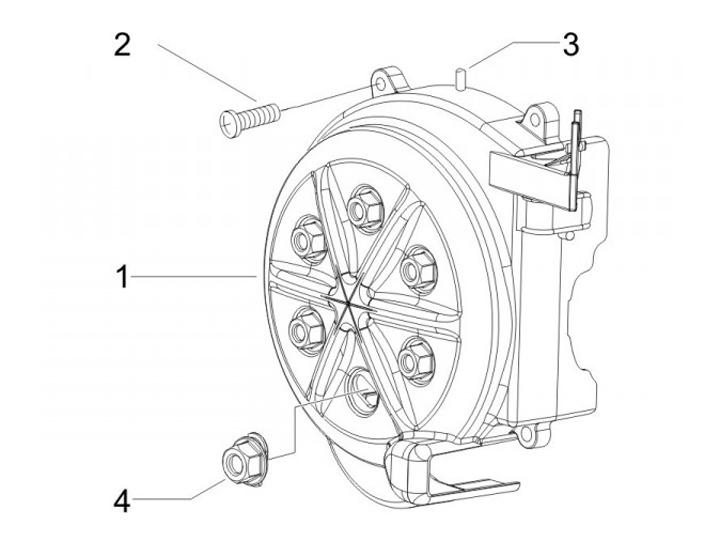 2
3
1
4