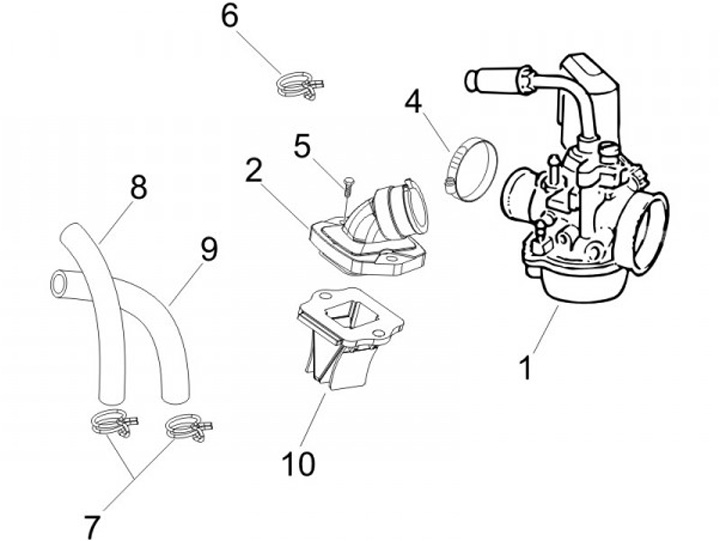 6
4
5
2
8
9
1
10
7