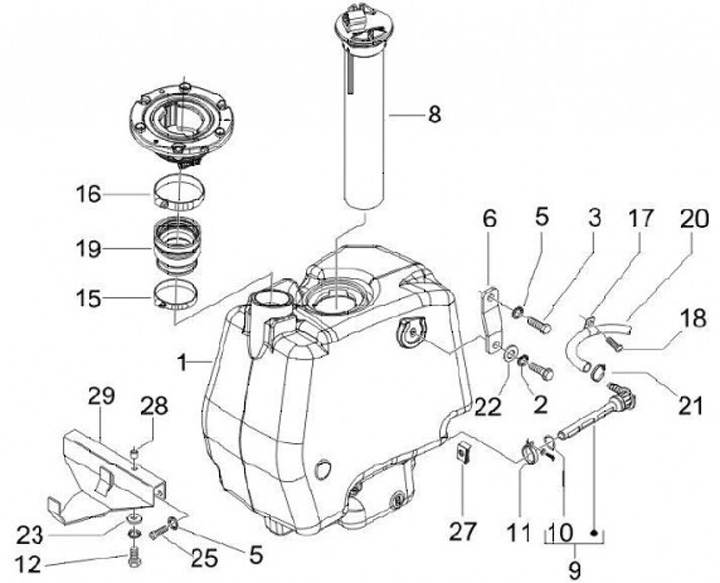 8
16
19
15
6
5
3
17
20
18
1
22
2
21
29
28
27
11
10
9
23
25
5
12