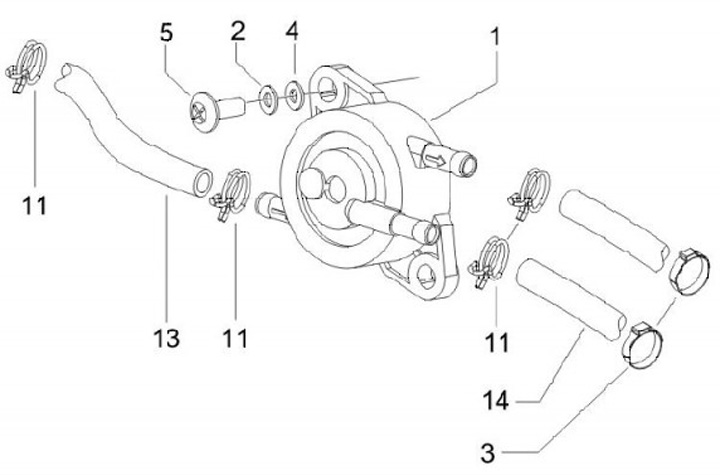 5
2
4
1
11
13
11
11
14
3