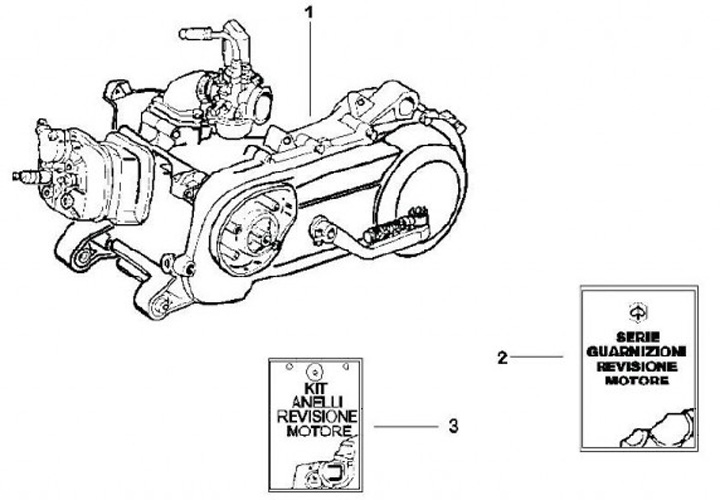 1

2

SERIE GUARNIZIONI REVISIONE MOTORE

KIT ANELLI REVISIONE MOTORE

3