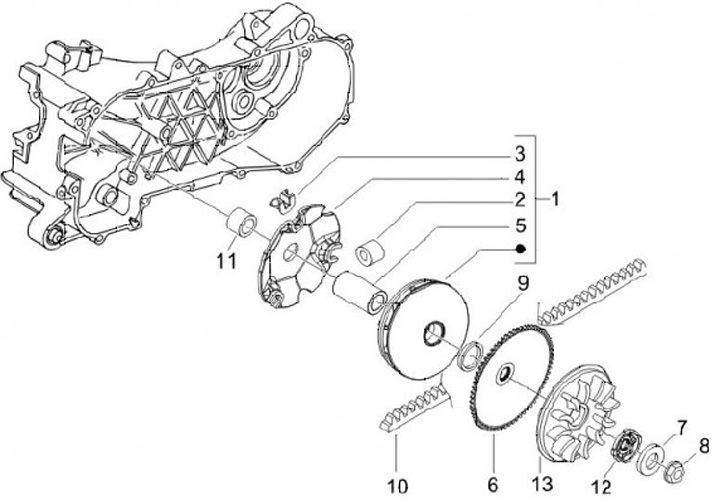 3
4
2
1
5
11
9
7
8
10
6
13
12