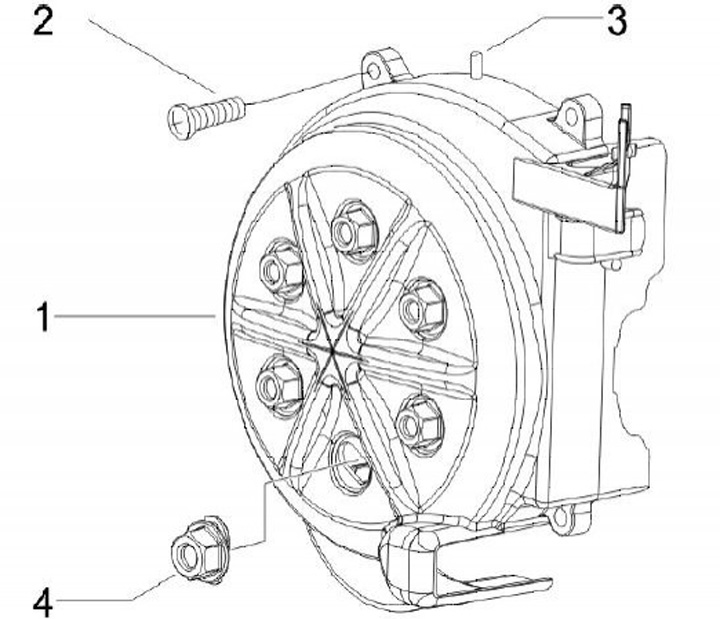 2
3
1
4