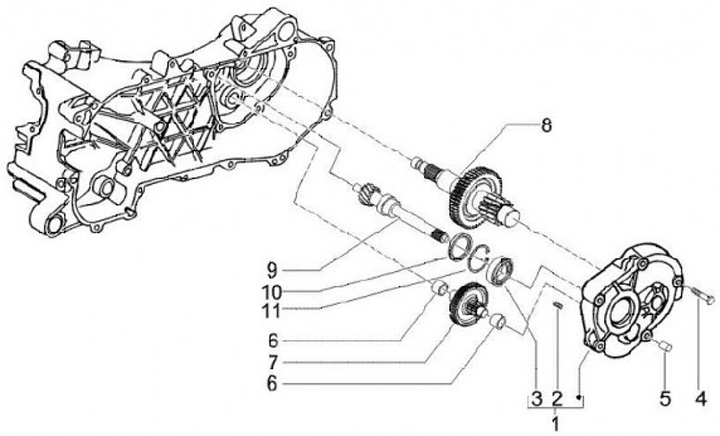 8
9
10
11
6
7
6
3
2
1
5
4