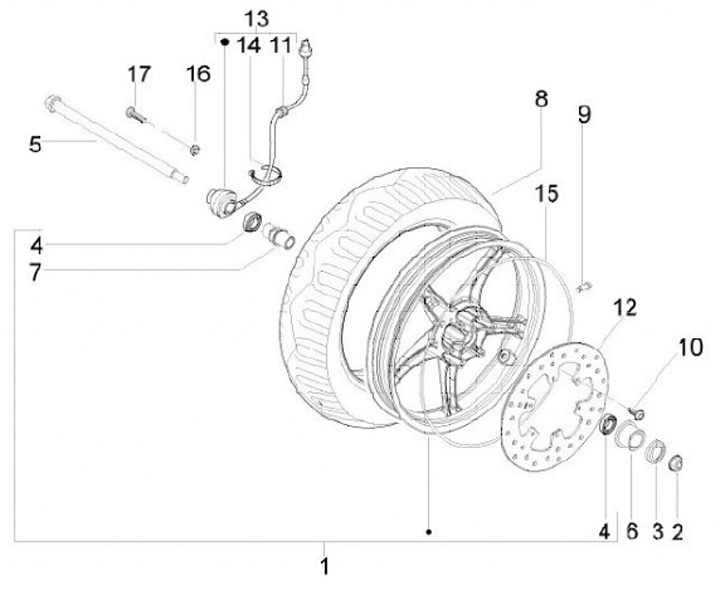 13
14
11
17
16
5
8
9
15
4
7
12
10
4
6
3
2
1