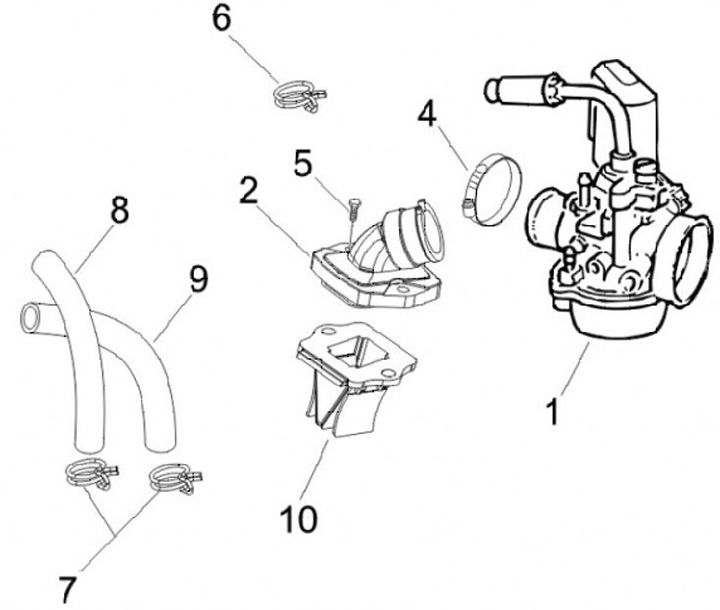 6
4
5
2
8
9
1
10
7