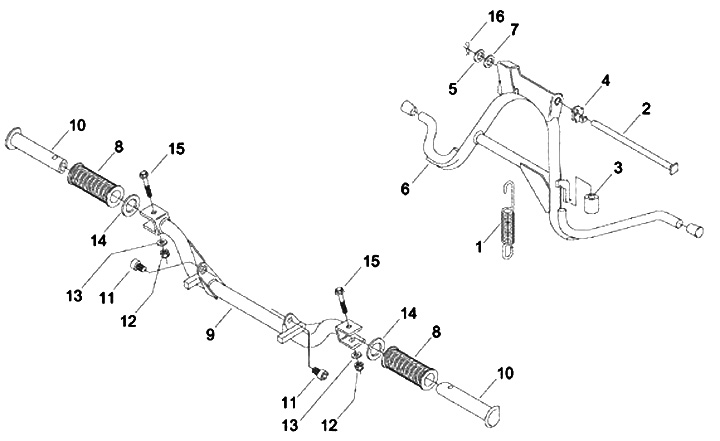 16
7
5
4
2
6
3
1
10
8
15
14
13
11
12
9
15
14
8
10
11
13
12