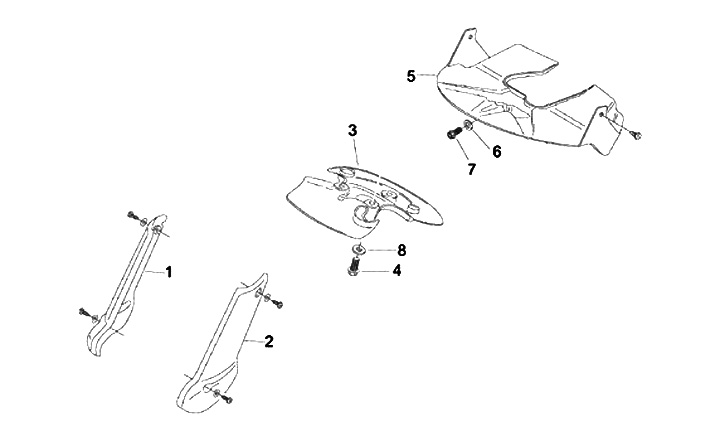 5
3
6
7
8
4
1
2