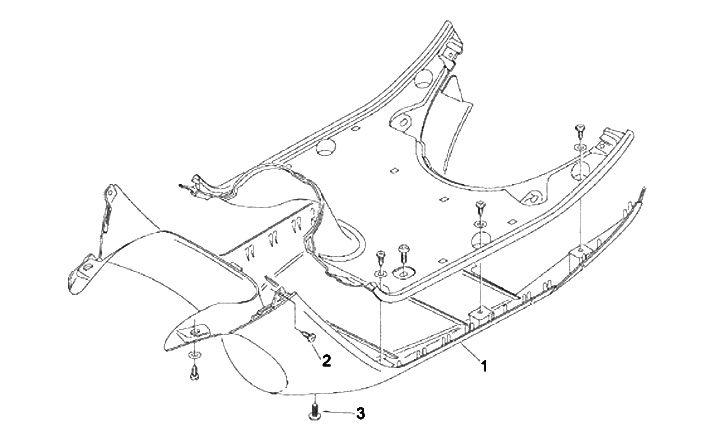 2
1
3