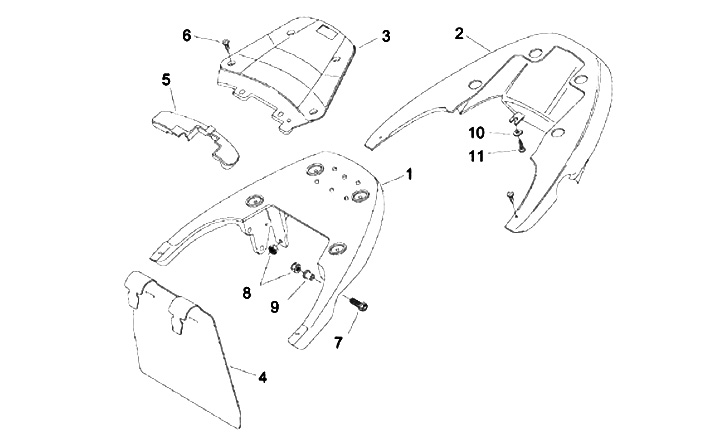 6
3
2
5
10
11
1
8
9
7
4