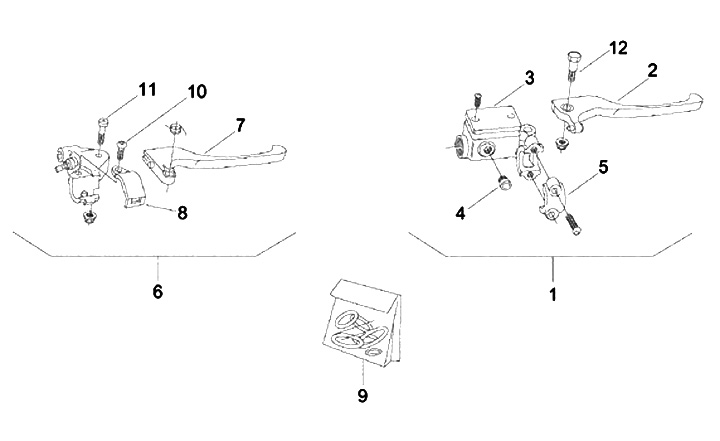 11
10
7
8
6
12
3
2
5
4
1
9