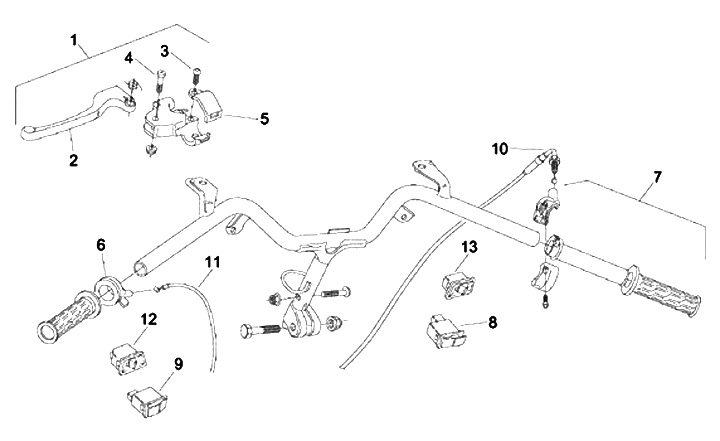 1
4
3
5
2
10
7
6
11
13
12
8
9